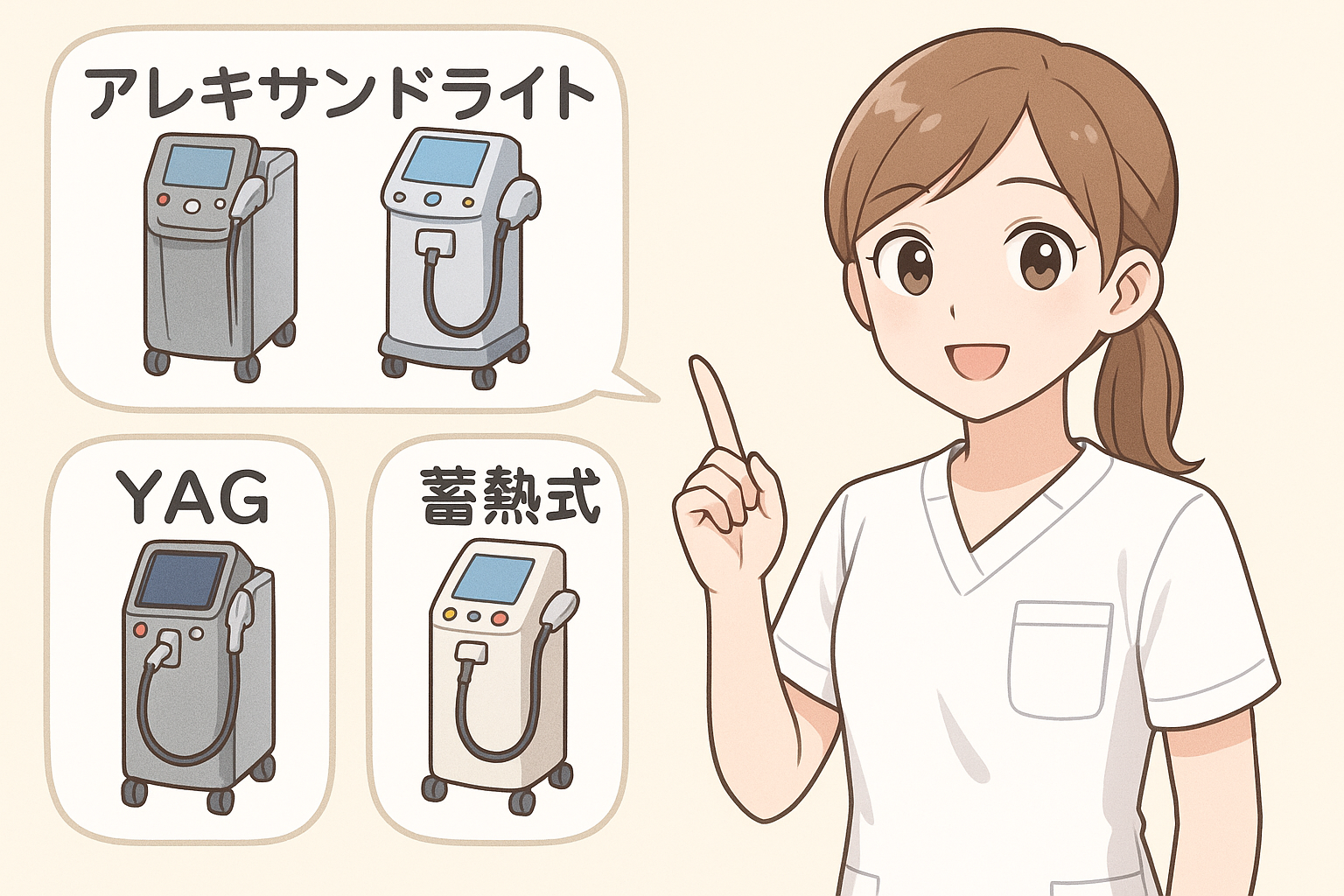 アレキサンドライト

YAG

蓄熱式